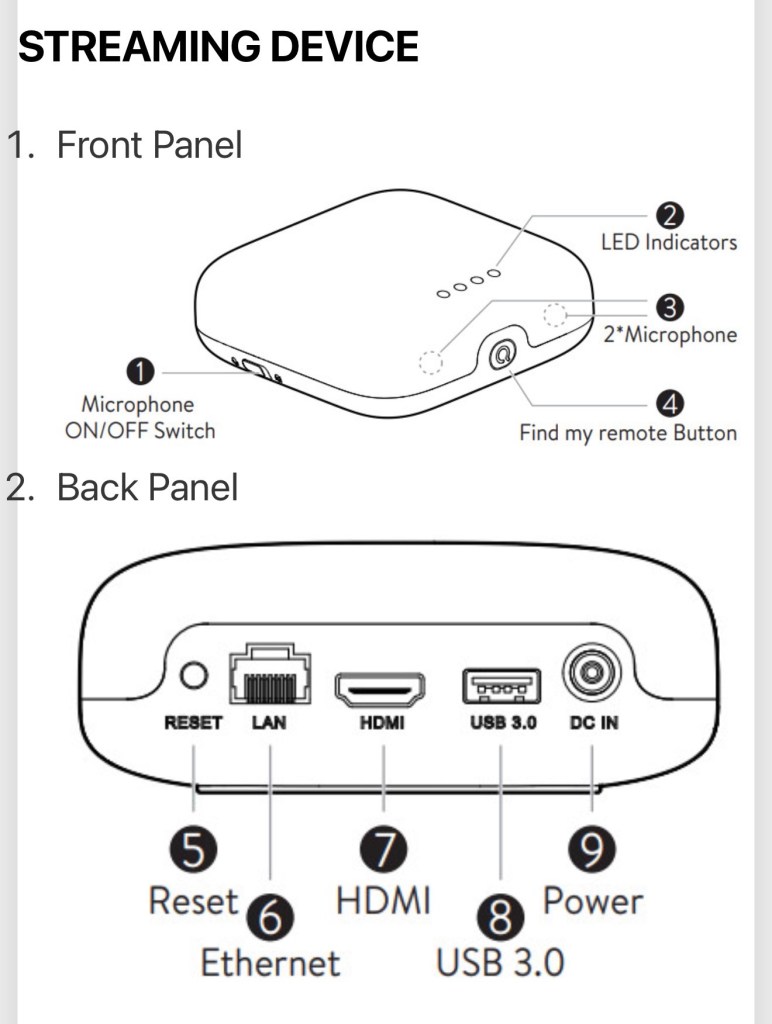 STREAMING DEVICE

1. Front Panel

2
LED Indicators

3
2*Microphone

1
Microphone ON/OFF Switch

4
Find my remote Button

2. Back Panel

RESET LAN HDMI USB 3.0 DC IN

5
Reset

6
Ethernet

7
HDMI

8
USB 3.0

9
Power